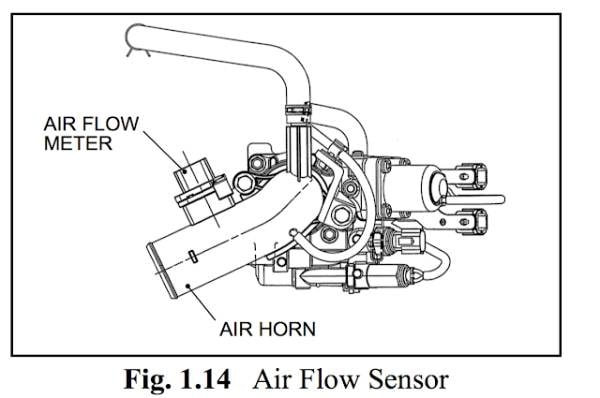 AIR FLOW METER

AIR HORN

Fig. 1.14 Air Flow Sensor