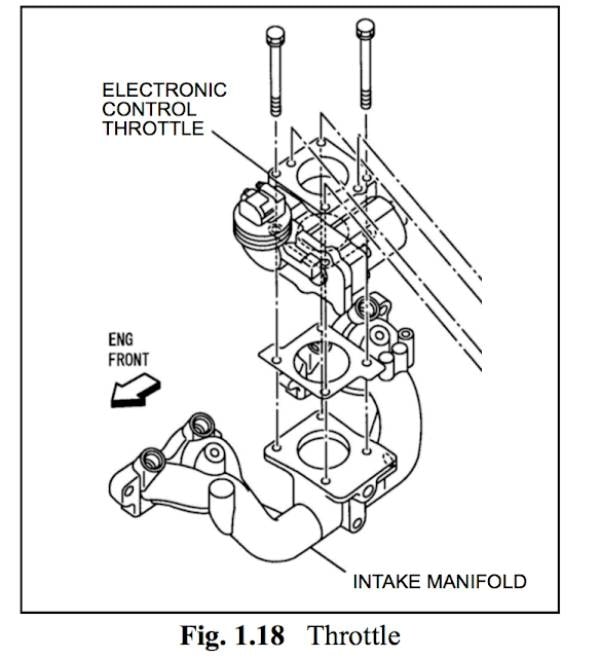 ELECTRONIC CONTROL THROTTLE

ENG FRONT

INTAKE MANIFOLD

Fig. 1.18 Throttle